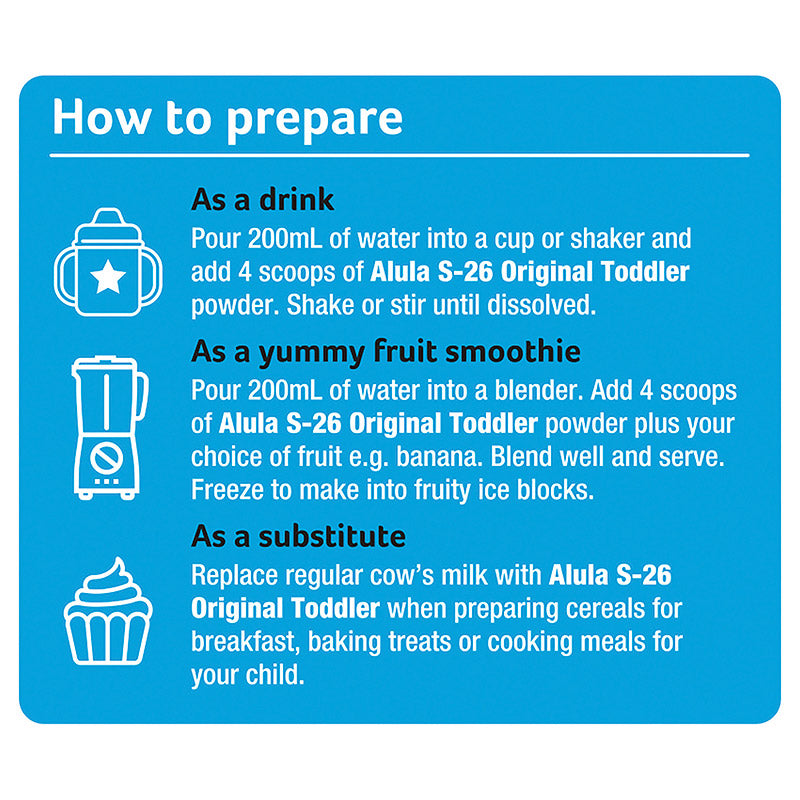 How to prepare

As a drink
Pour 200mL of water into a cup or shaker and add 4 scoops of Alula S-26 Original Toddler powder. Shake or stir until dissolved.

As a yummy fruit smoothie
Pour 200mL of water into a blender. Add 4 scoops of Alula S-26 Original Toddler powder plus your choice of fruit e.g. banana. Blend well and serve. Freeze to make into fruity ice blocks.

As a substitute
Replace regular cow's milk with Alula S-26 Original Toddler when preparing cereals for breakfast, baking treats or cooking meals for your child.