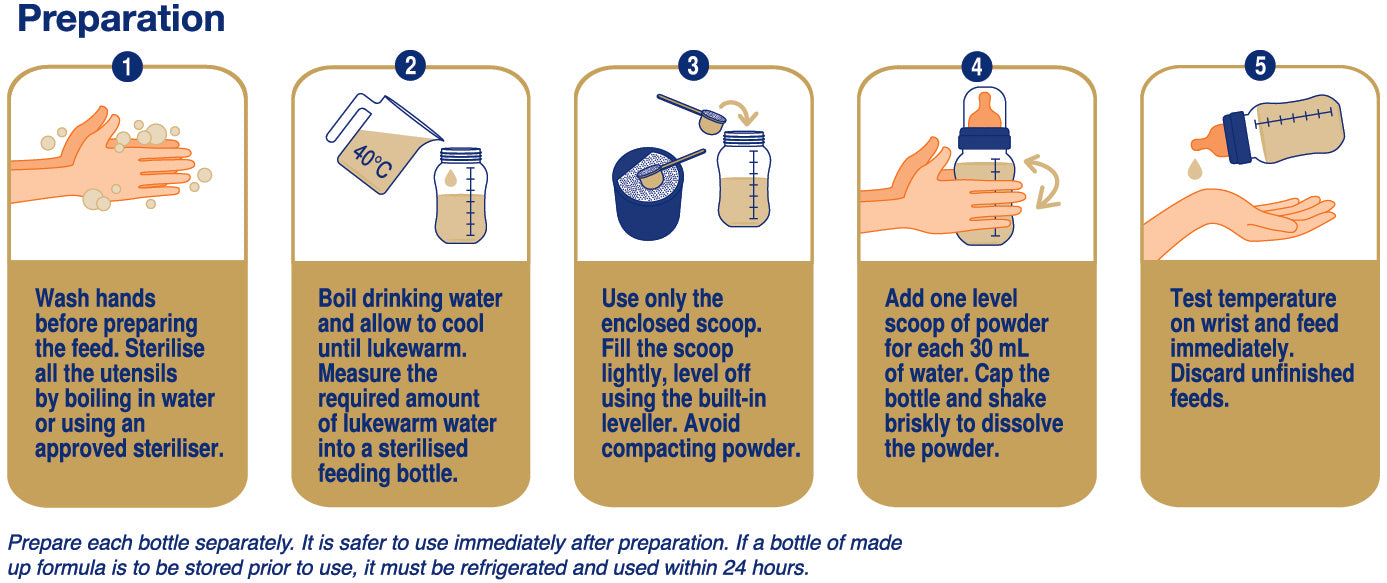 Preparation

1

Wash hands before preparing the feed. Sterilise all the utensils by boiling in water or using an approved steriliser.

2

40°C

Boil drinking water and allow to cool until lukewarm. Measure the required amount of lukewarm water into a sterilised feeding bottle.

3

Use only the enclosed scoop. Fill the scoop lightly, level off using the built-in leveller. Avoid compacting powder.

4

Add one level scoop of powder for each 30 mL of water. Cap the bottle and shake briskly to dissolve the powder.

5

Test temperature on wrist and feed immediately. Discard unfinished feeds.

Prepare each bottle separately. It is safer to use immediately after preparation. If a bottle of made up formula is to be stored prior to use, it must be refrigerated and used within 24 hours.