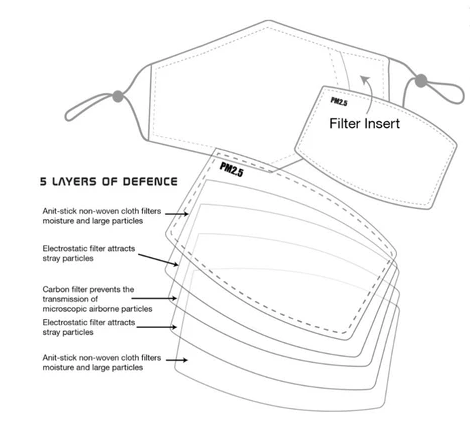 PM2.5

Filter Insert

PM2.5

5 LAYERS OF DEFENCE

Anit-stick non-woven cloth filters moisture and large particles

Electrostatic filter attracts stray particles

Carbon filter prevents the transmission of microscopic airborne particles

Electrostatic filter attracts stray particles

Anit-stick non-woven cloth filters moisture and large particles