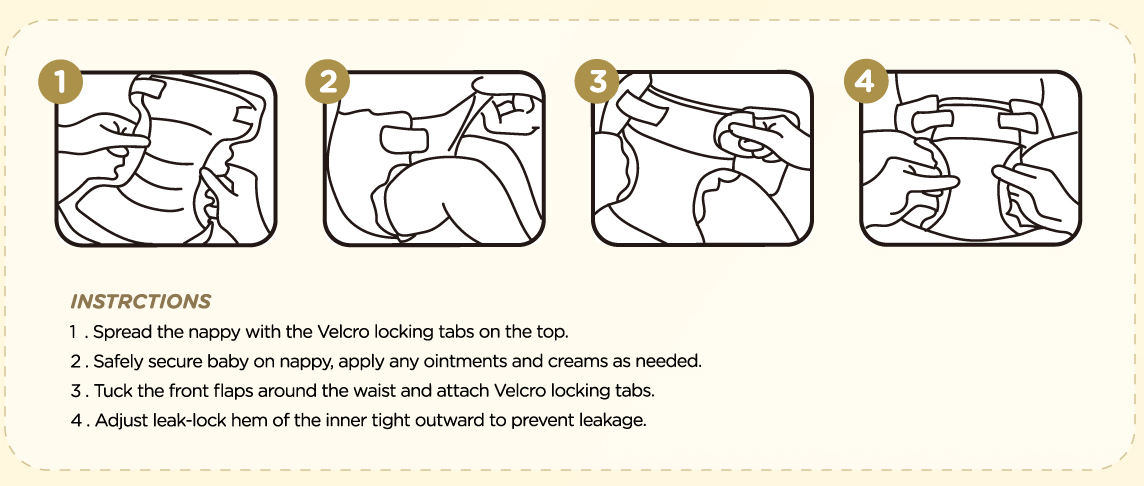 1

2

3

4

INSTRCTIONS

1 . Spread the nappy with the Velcro locking tabs on the top.

2 . Safely secure baby on nappy, apply any ointments and creams as needed.

3 . Tuck the front flaps around the waist and attach Velcro locking tabs.

4 . Adjust leak-lock hem of the inner tight outward to prevent leakage.