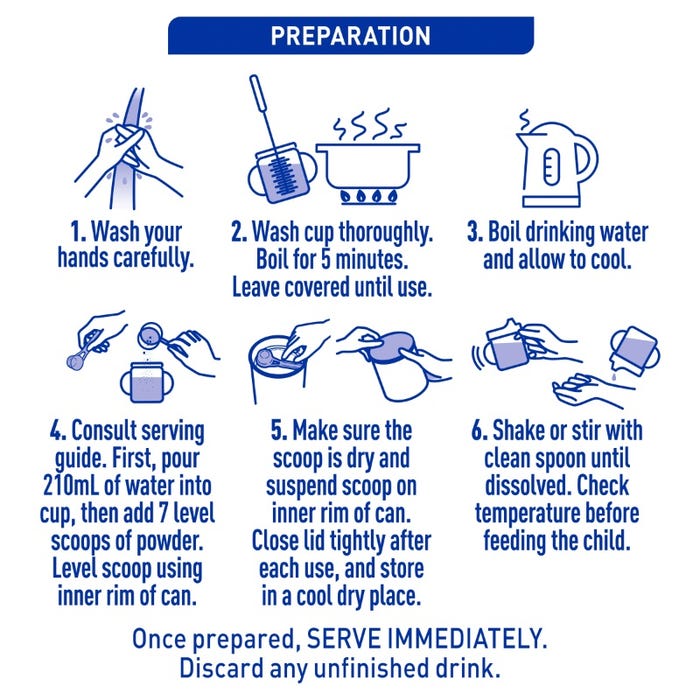 PREPARATION

1. Wash your hands carefully.

2. Wash cup thoroughly. Boil for 5 minutes. Leave covered until use.

3. Boil drinking water and allow to cool.

4. Consult serving guide. First, pour 210mL of water into cup, then add 7 level scoops of powder. Level scoop using inner rim of can.

5. Make sure the scoop is dry and suspend scoop on inner rim of can. Close lid tightly after each use, and store in a cool dry place.

6. Shake or stir with clean spoon until dissolved. Check temperature before feeding the child.

Once prepared, SERVE IMMEDIATELY. Discard any unfinished drink.